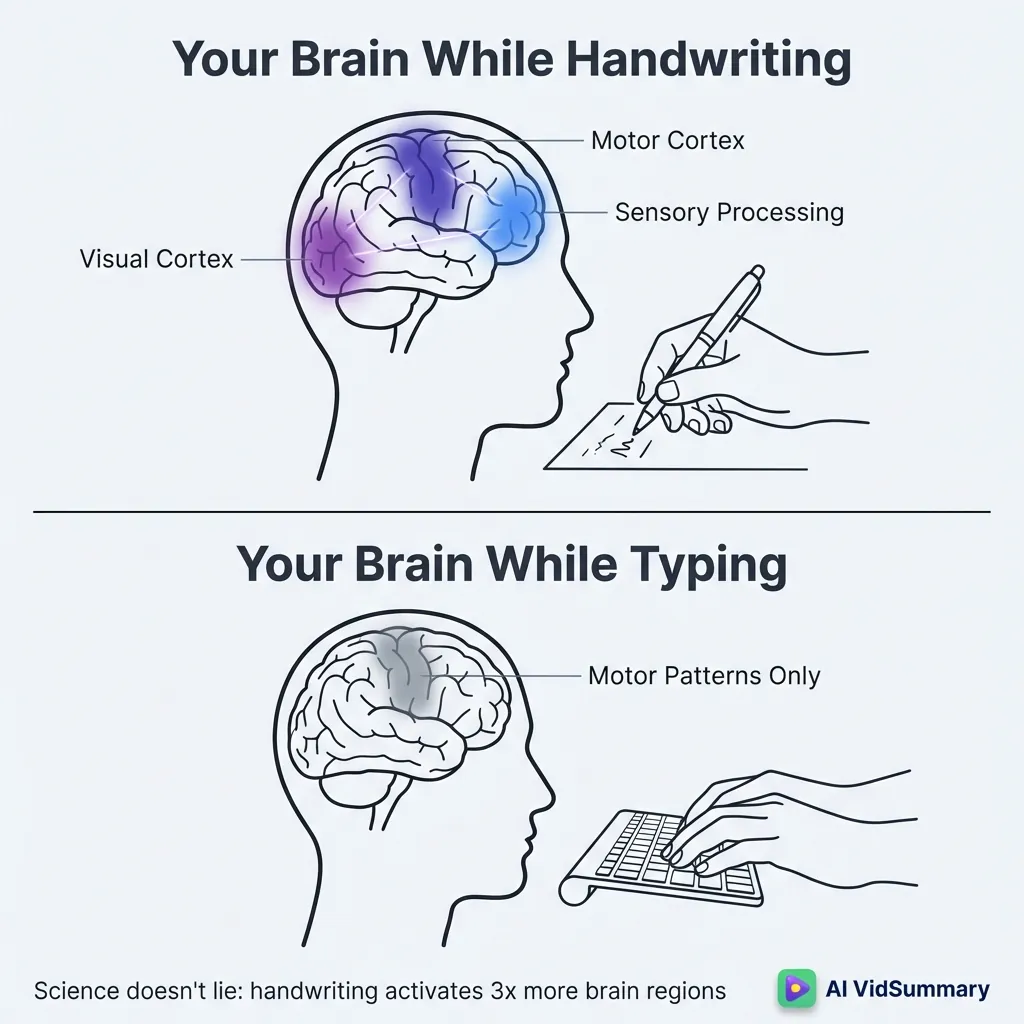 Your Brain While Handwriting

Motor Cortex

Sensory Processing

Visual Cortex

Your Brain While Typing

Motor Patterns Only

Science doesn't lie: handwriting activates 3x more brain regions

AI VidSummary